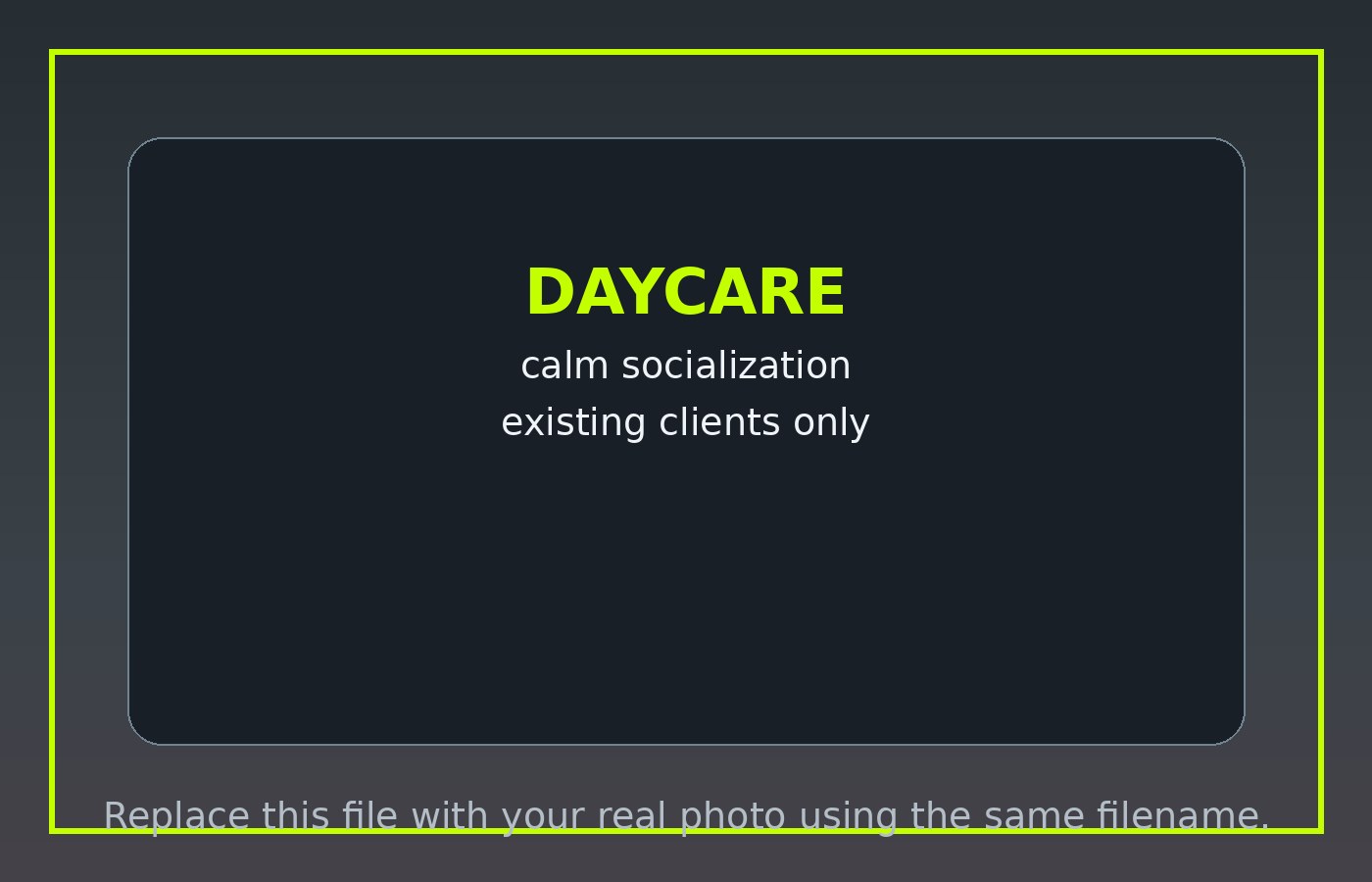 DAYCARE
calm socialization
existing clients only

Replace this file with your real photo using the same filename.